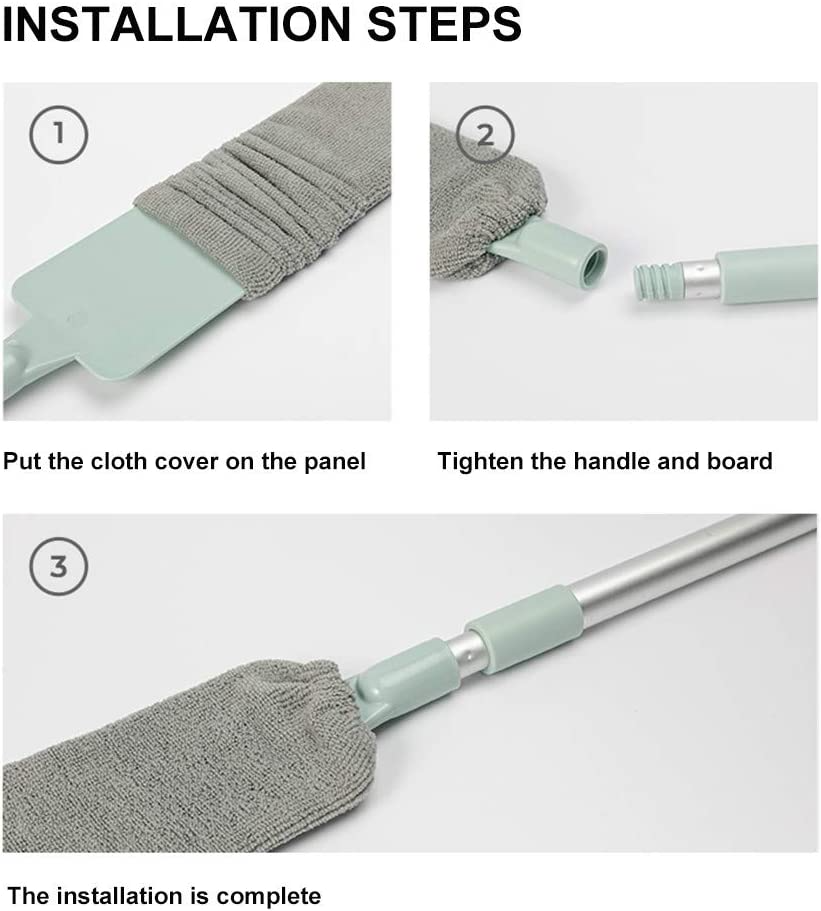 INSTALLATION STEPS

1

Put the cloth cover on the panel

2

Tighten the handle and board

3

The installation is complete