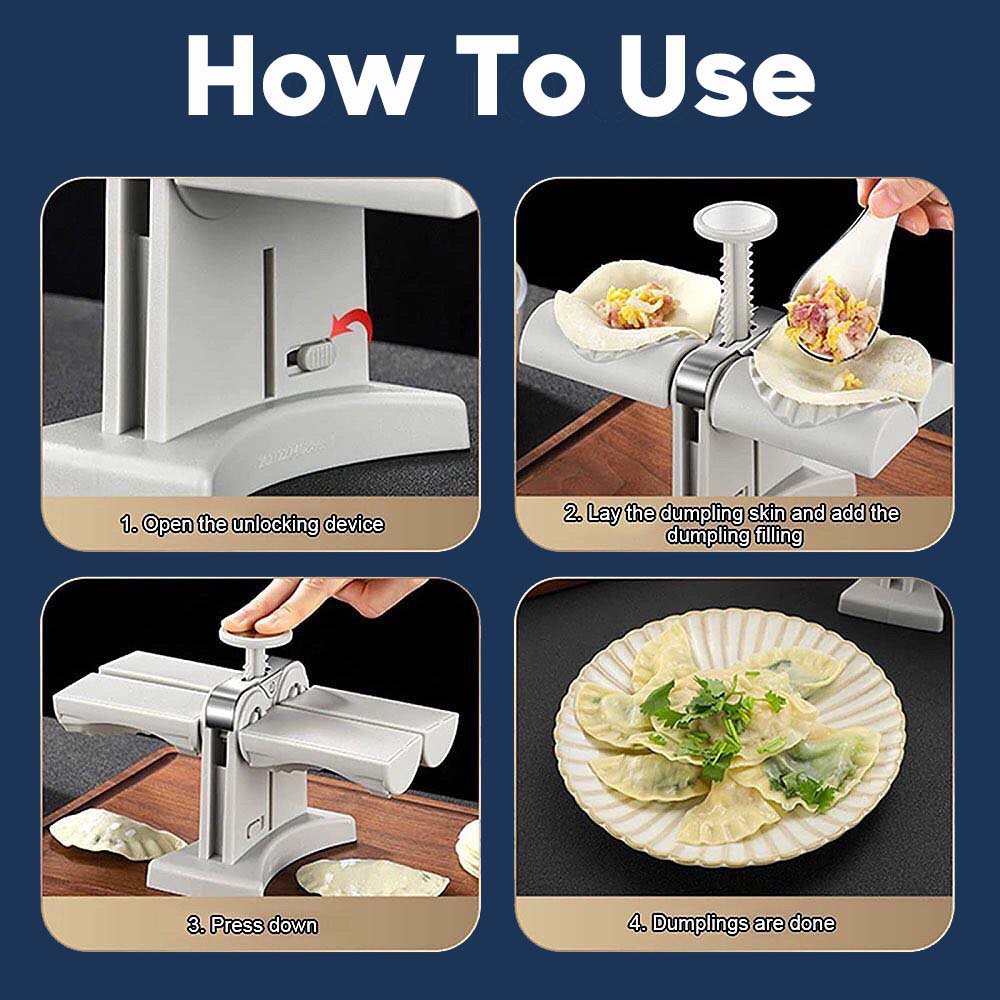 How To Use

1. Open the unlocking device

2. Lay the dumpling skin and add the dumpling filling

3. Press down

4. Dumplings are done