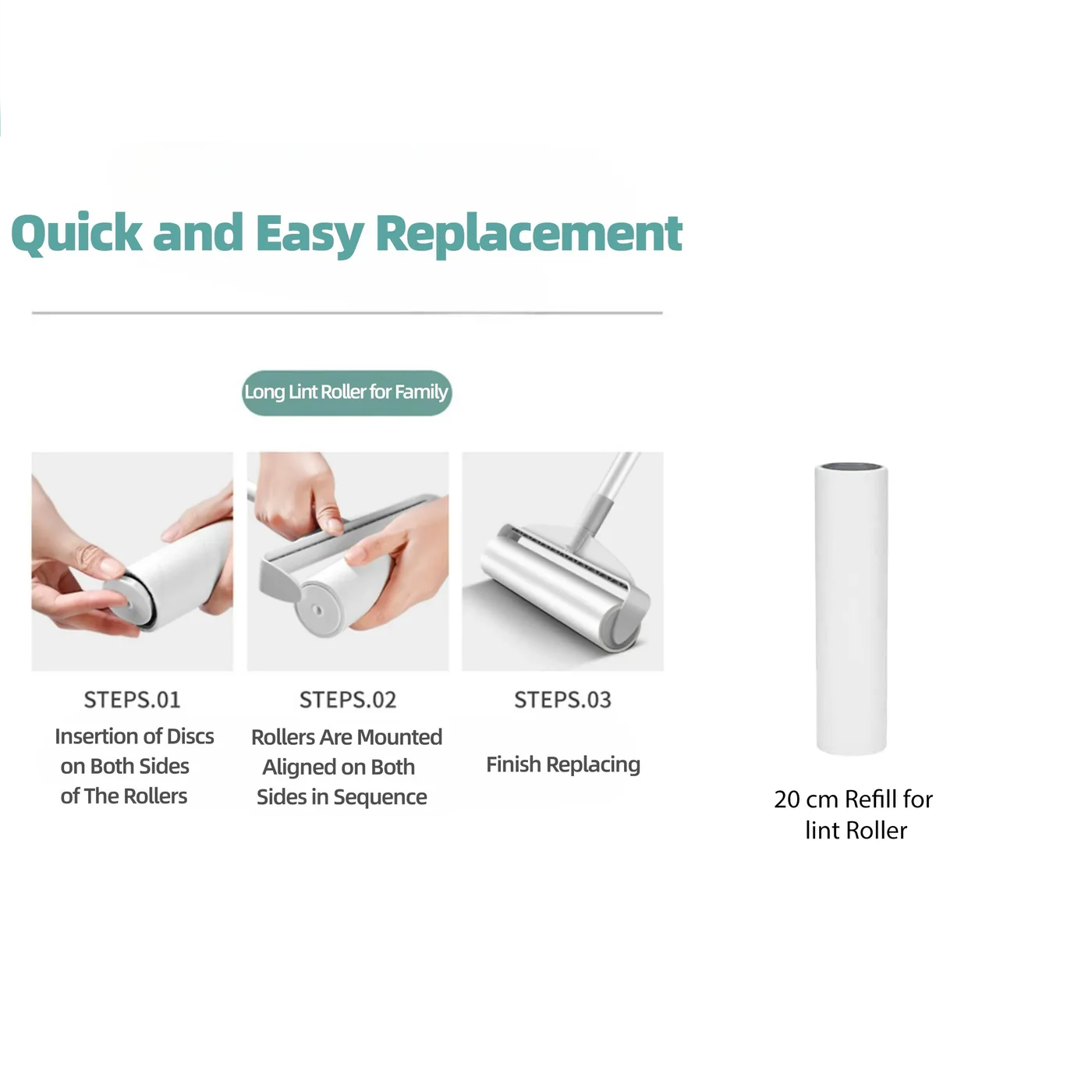 Quick and Easy Replacement

Long Lint Roller for Family

STEPS.01
Insertion of Discs on Both Sides of The Rollers

STEPS.02
Rollers Are Mounted Aligned on Both Sides in Sequence

STEPS.03
Finish Replacing

20 cm Refill for lint Roller