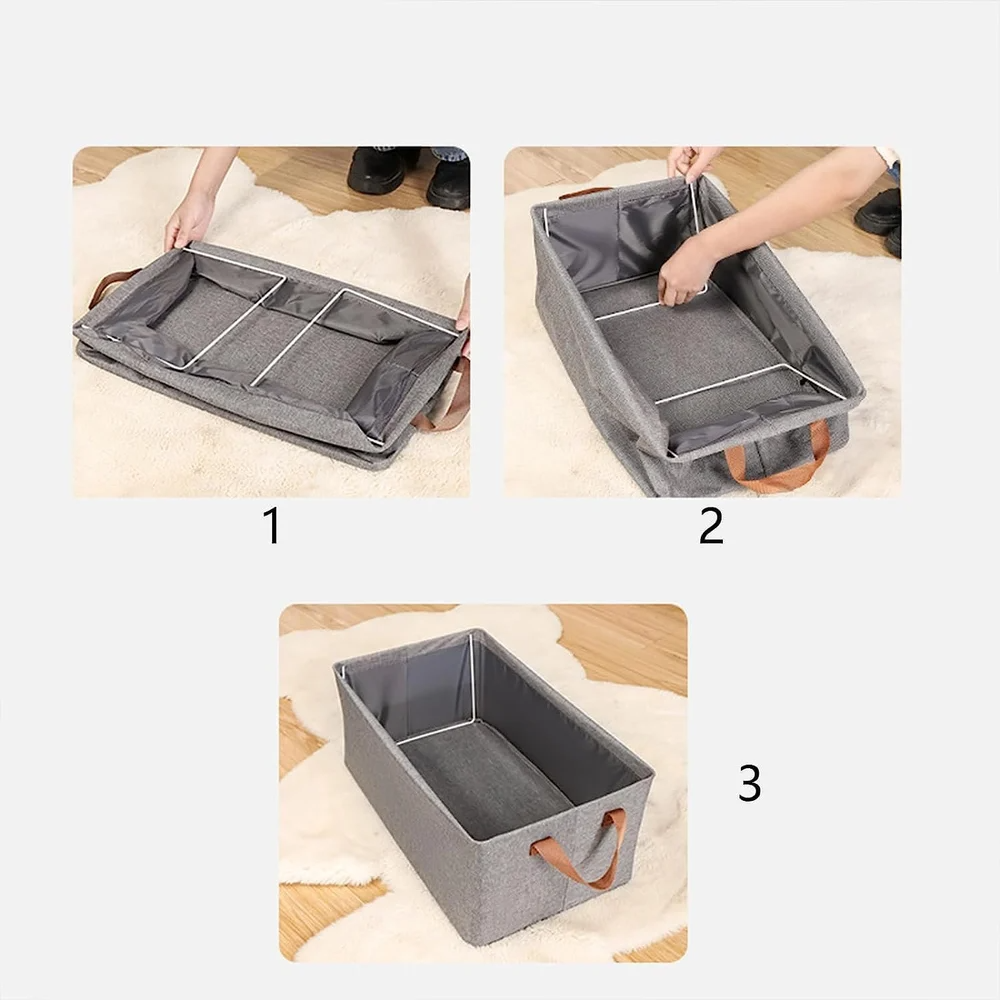 1

2

3