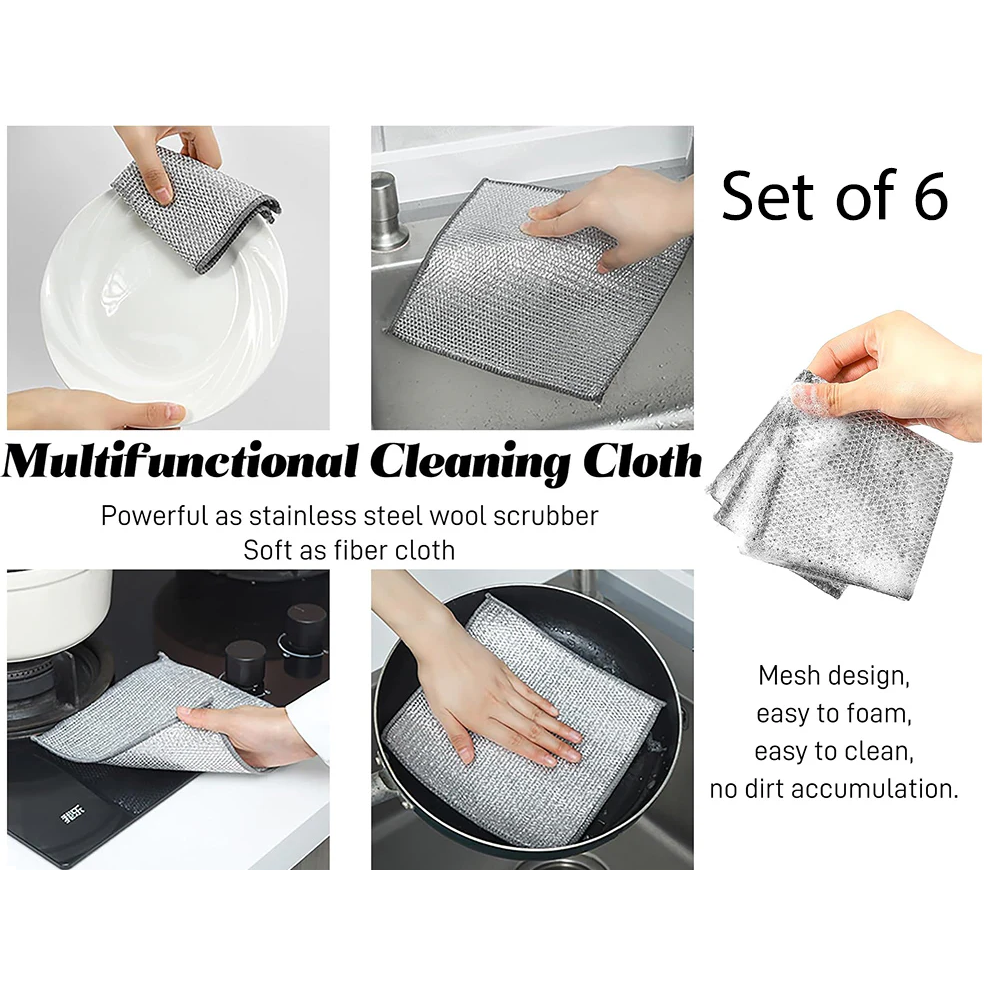 Set of 6

Multifunctional Cleaning Cloth

Powerful as stainless steel wool scrubber
Soft as fiber cloth

Mesh design,
easy to foam,
easy to clean,
no dirt accumulation.